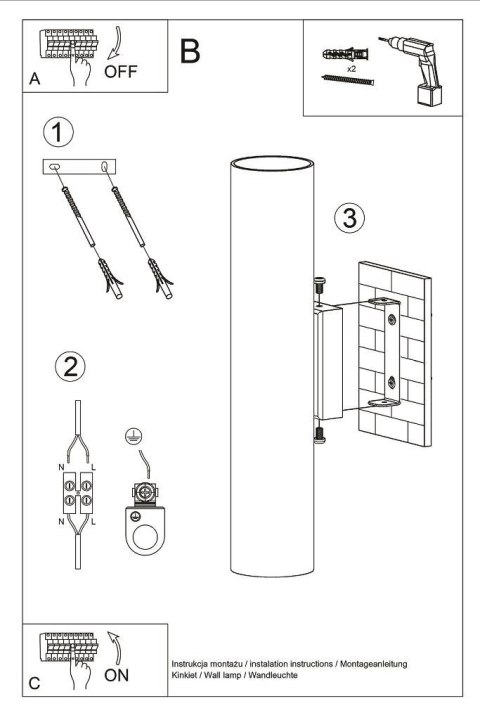 A
OFF
B
x2
1
3
2
N L
N L
C
ON
Instrukcja montażu / instalation instructions / Montageanleitung
Kinkiet / Wall lamp / Wandleuchte